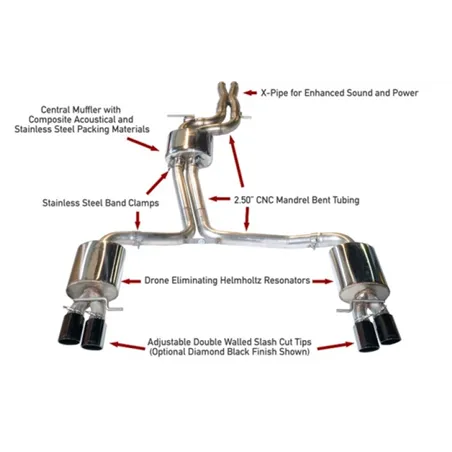 X-Pipe for Enhanced Sound and Power

Central Muffler with Composite Acoustical and Stainless Steel Packing Materials

Stainless Steel Band Clamps

2.50" CNC Mandrel Bent Tubing

Drone Eliminating Helmholtz Resonators

Adjustable Double Walled Slash Cut Tips (Optional Diamond Black Finish Shown)