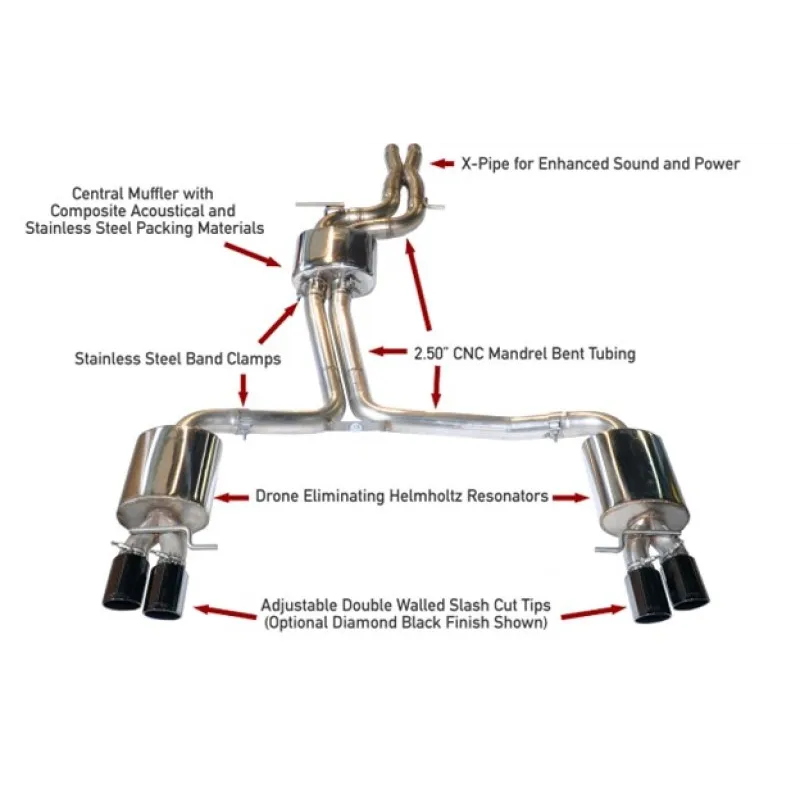 X-Pipe for Enhanced Sound and Power

Central Muffler with Composite Acoustical and Stainless Steel Packing Materials

Stainless Steel Band Clamps

2.50" CNC Mandrel Bent Tubing

Drone Eliminating Helmholtz Resonators

Adjustable Double Walled Slash Cut Tips (Optional Diamond Black Finish Shown)