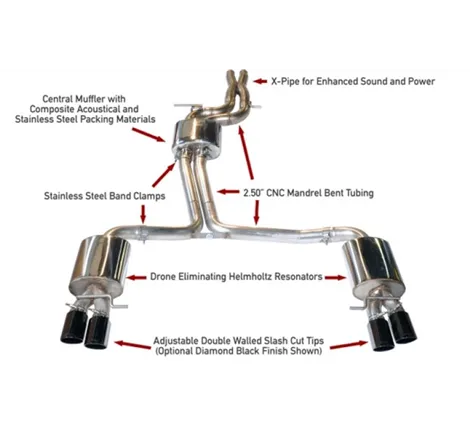 X-Pipe for Enhanced Sound and Power

Central Muffler with Composite Acoustical and Stainless Steel Packing Materials

Stainless Steel Band Clamps

2.50" CNC Mandrel Bent Tubing

Drone Eliminating Helmholtz Resonators

Adjustable Double Walled Slash Cut Tips (Optional Diamond Black Finish Shown)