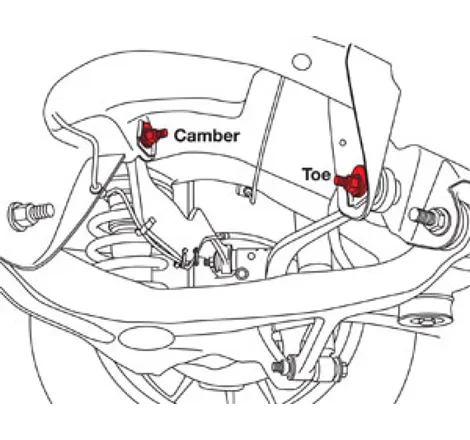 Camber

Toe